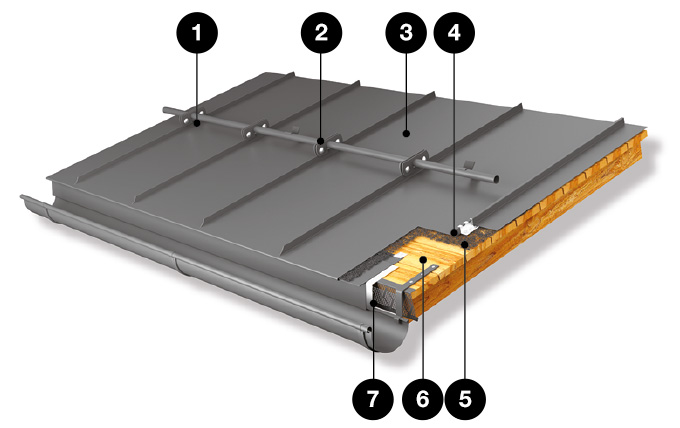 1
2
3
4
7
6
5