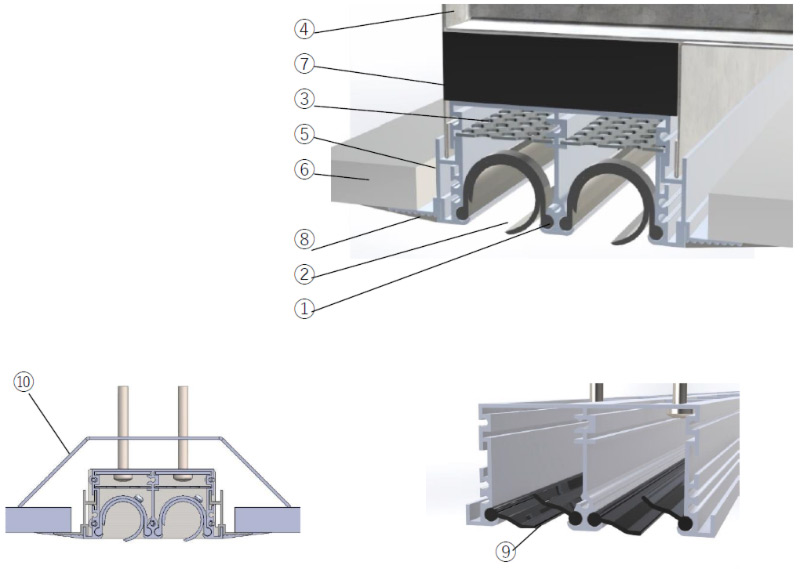 ④
⑦
③
⑤
⑥
⑧
②
①
⑩
⑨